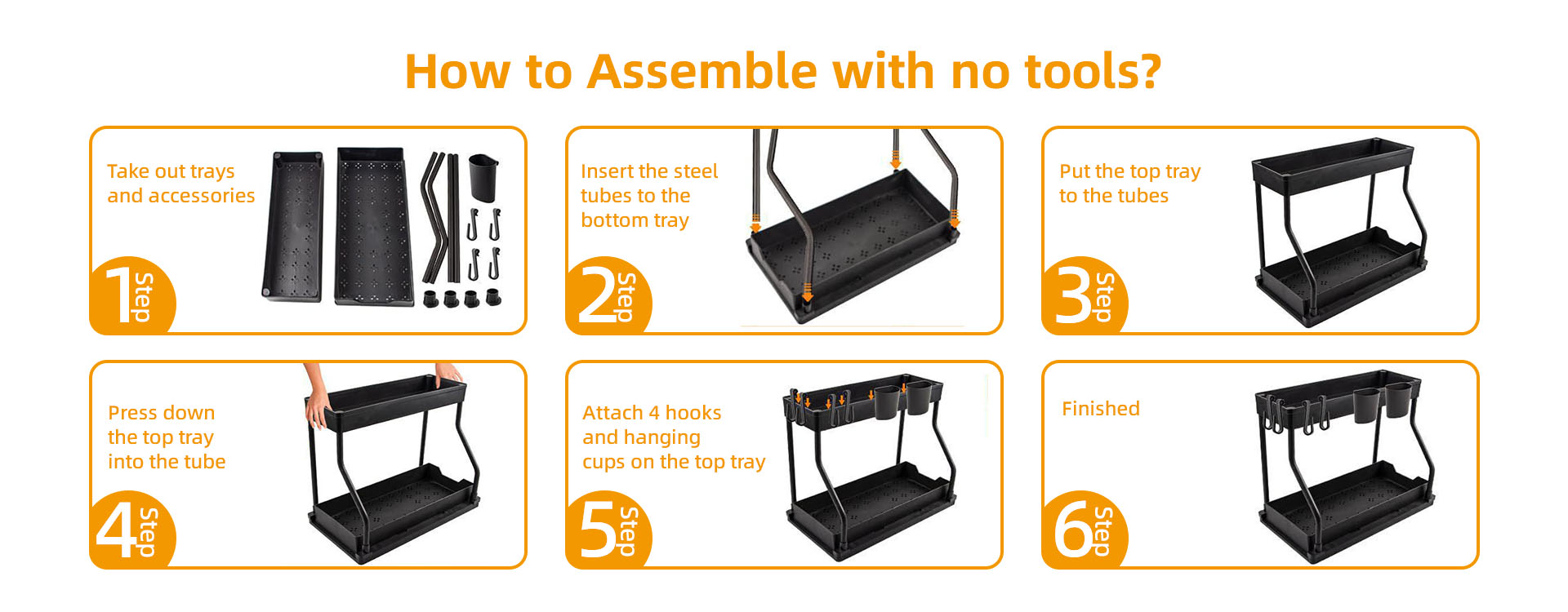 How to Assemble with no tools?

Take out trays and accessories

1 Step

Insert the steel tubes to the bottom tray

2 Step

Put the top tray to the tubes

3 Step

Press down the top tray into the tube

4 Step

Attach 4 hooks and hanging cups on the top tray

5 Step

Finished

6 Step