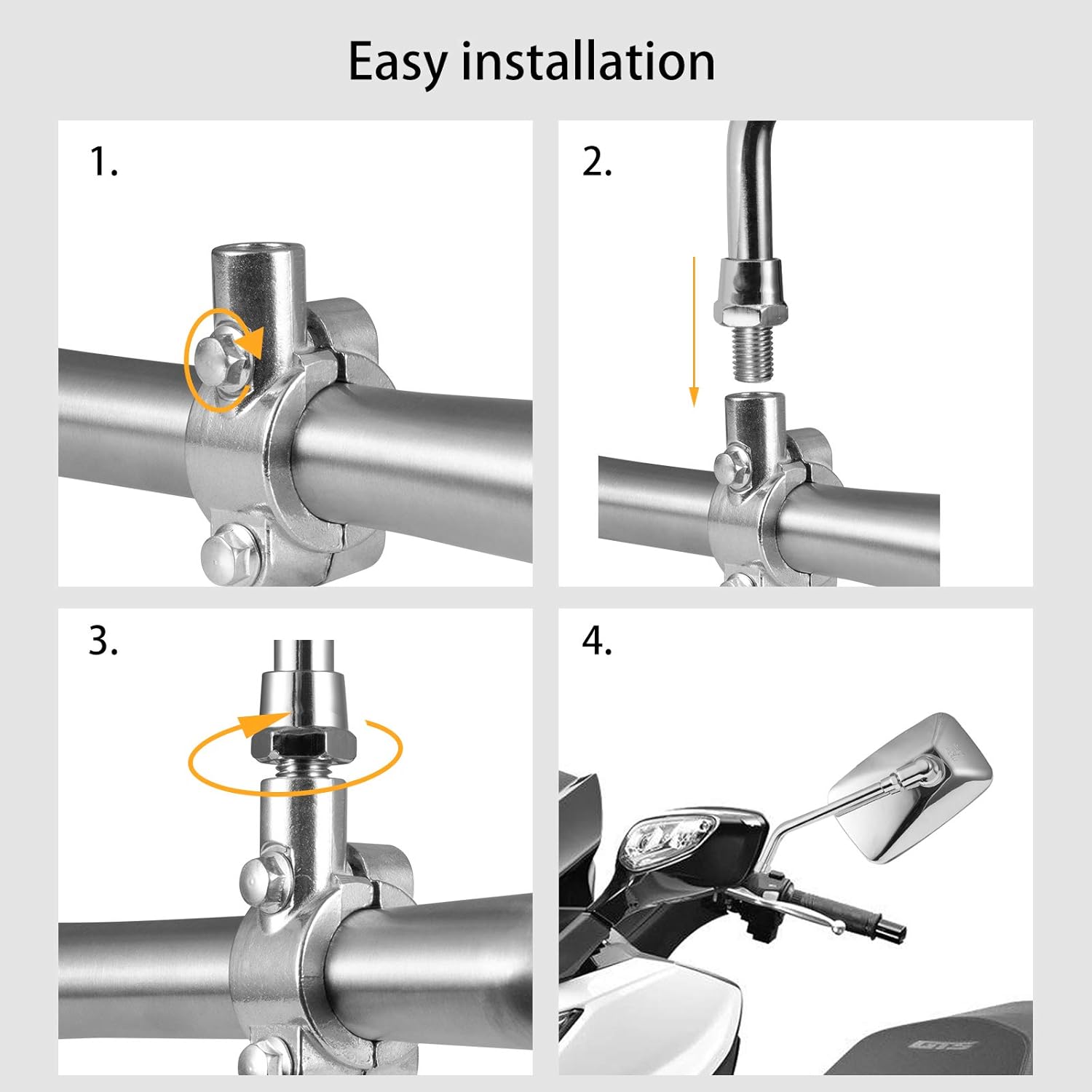 Easy installation

1.

2.

3.

4.

GTS