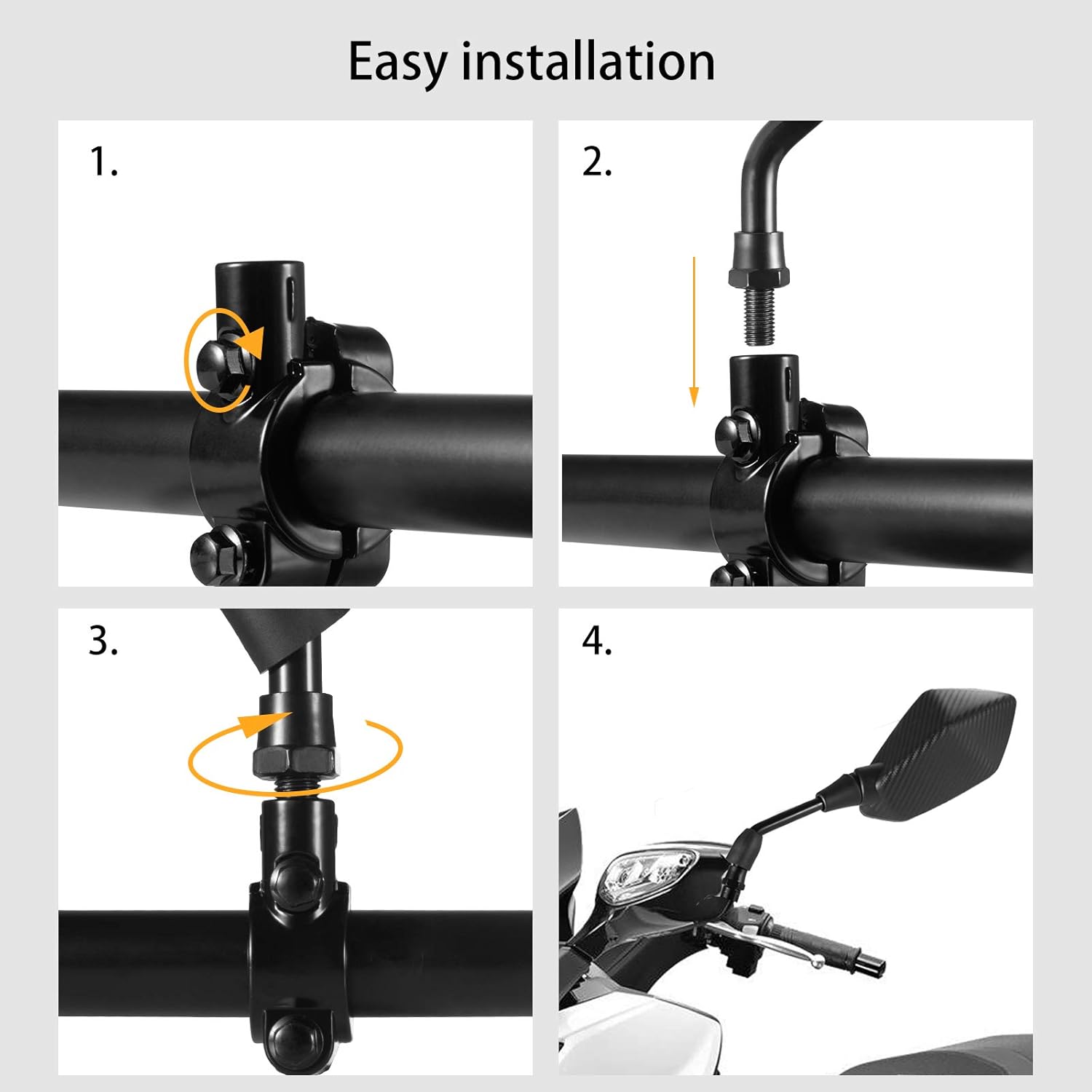 Easy installation

1.

2.

3.

4.